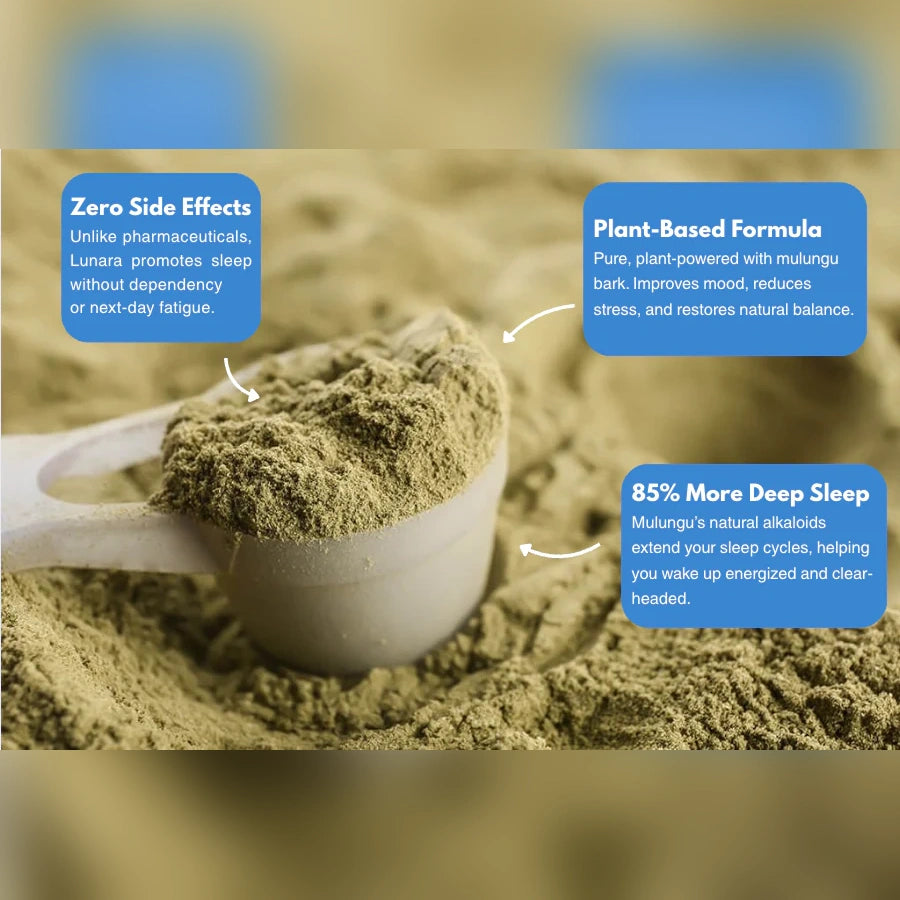 Zero Side Effects
Unlike pharmaceuticals, Lunara promotes sleep without dependency or next-day fatigue.

Plant-Based Formula
Pure, plant-powered with mulungu bark. Improves mood, reduces stress, and restores natural balance.

85% More Deep Sleep
Mulungu's natural alkaloids extend your sleep cycles, helping you wake up energized and clear-headed.